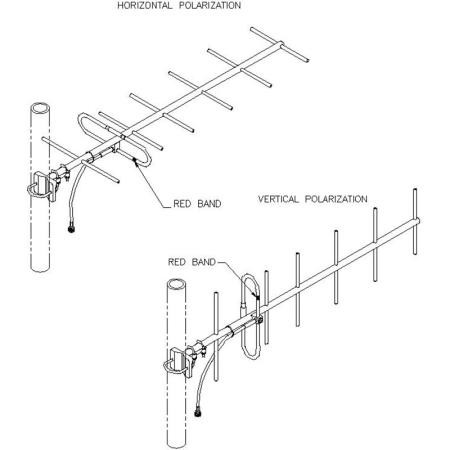 HORIZONTAL POLARIZATION

RED BAND

VERTICAL POLARIZATION

RED BAND