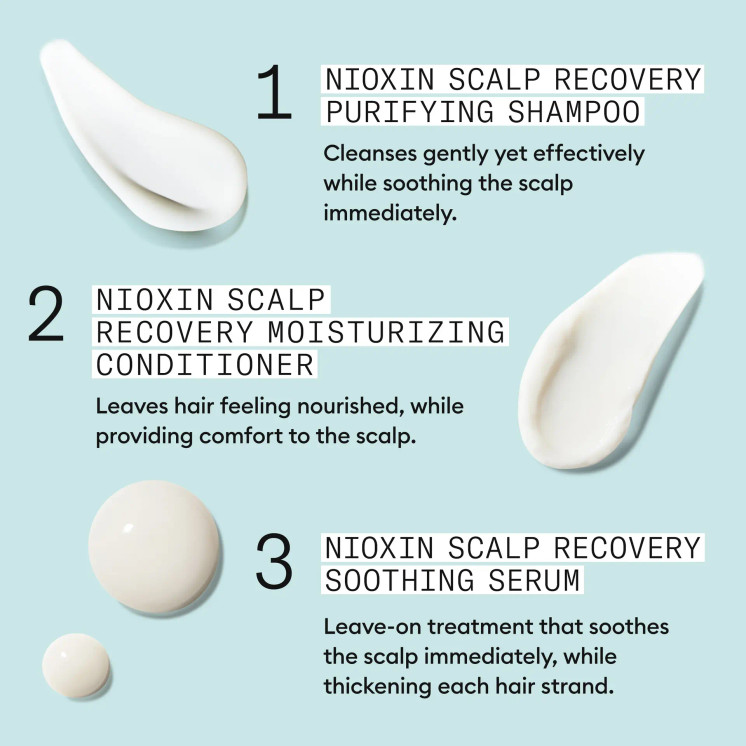 1 NIOXIN SCALP RECOVERY PURIFYING SHAMPOO

Cleanses gently yet effectively while soothing the scalp immediately.

2 NIOXIN SCALP RECOVERY MOISTURIZING CONDITIONER

Leaves hair feeling nourished, while providing comfort to the scalp.

3 NIOXIN SCALP RECOVERY SOOTHING SERUM

Leave-on treatment that soothes the scalp immediately, while thickening each hair strand.