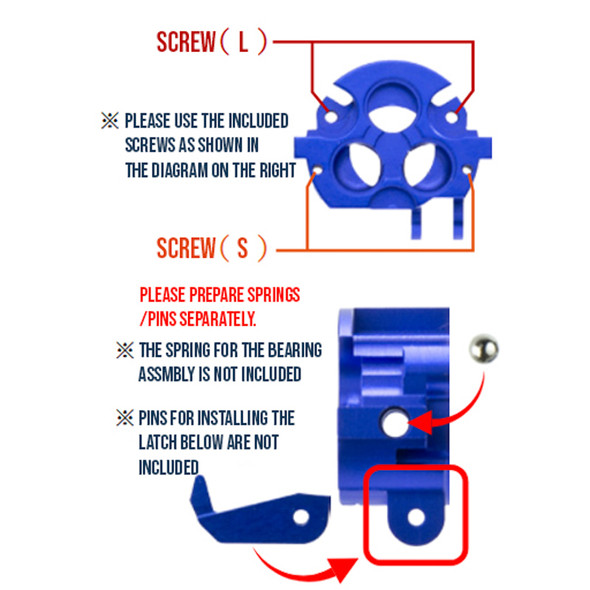 SCREW（ L ）

※ PLEASE USE THE INCLUDED SCREWS AS SHOWN IN THE DIAGRAM ON THE RIGHT

SCREW（ S ）

PLEASE PREPARE SPRINGS /PINS SEPARATELY.

※ THE SPRING FOR THE BEARING ASSMBLY IS NOT INCLUDED

※ PINS FOR INSTALLING THE LATCH BELOW ARE NOT INCLUDED