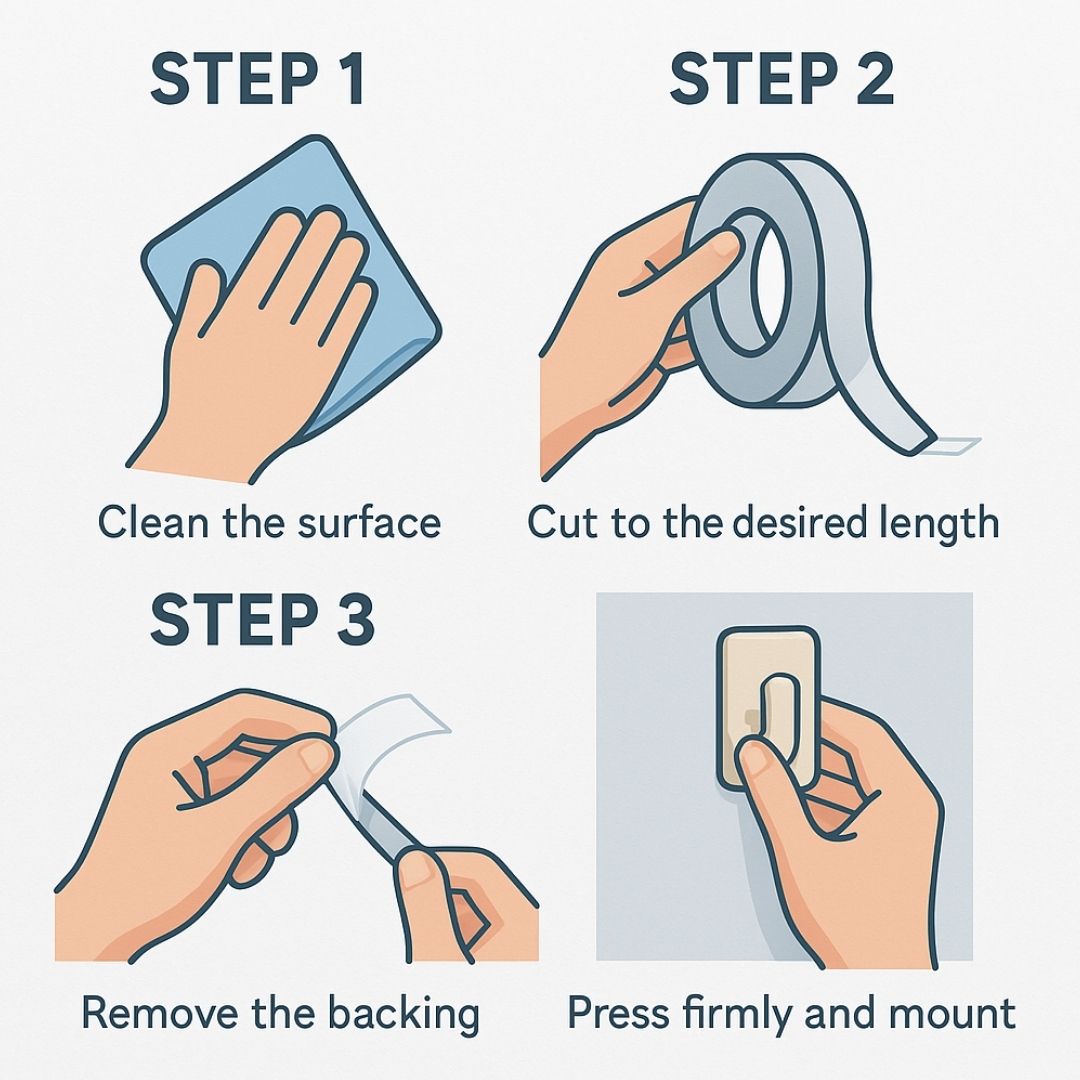 STEP 1

Clean the surface

STEP 2

Cut to the desired length

STEP 3

Remove the backing

Press firmly and mount