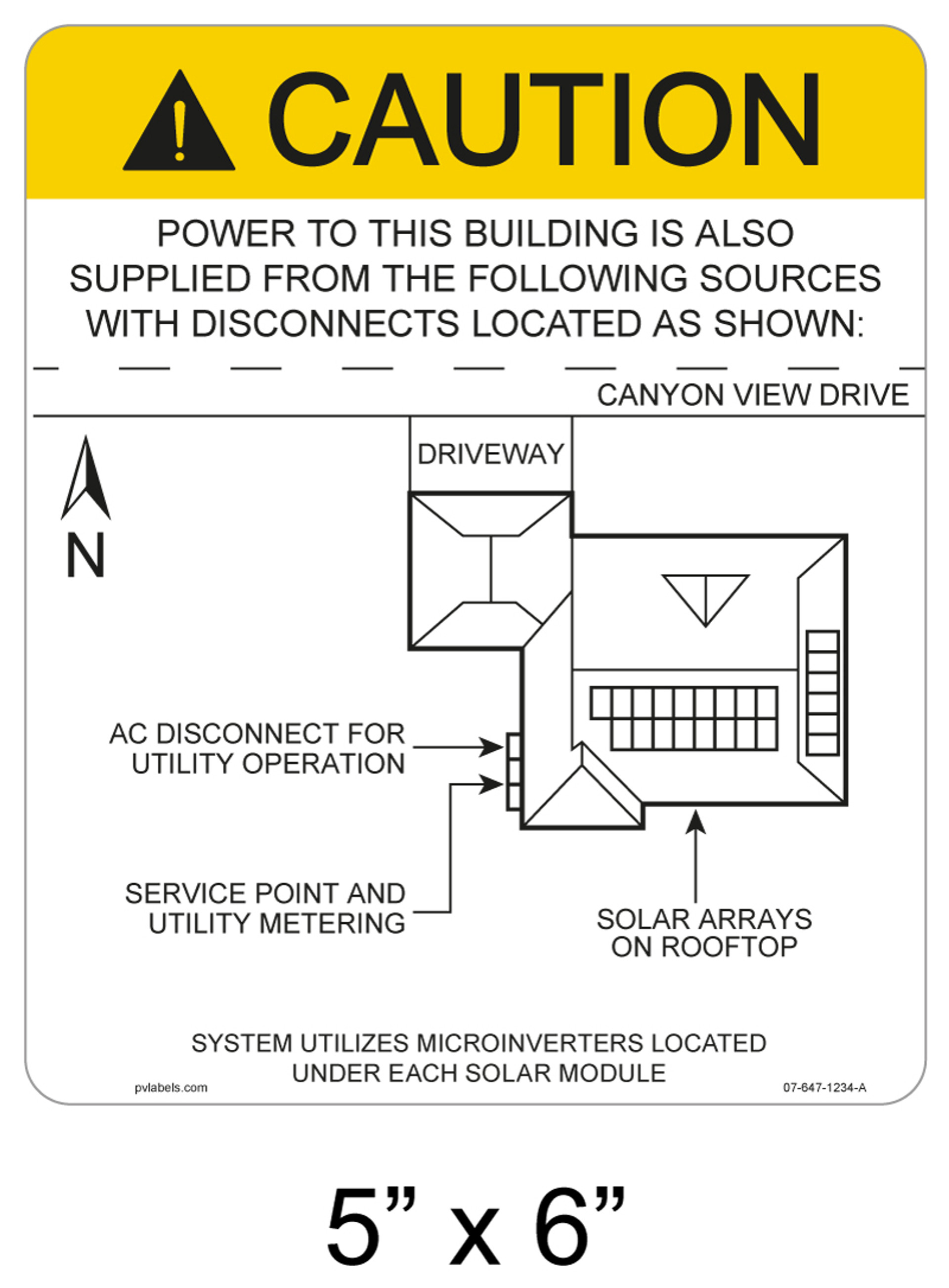 CAUTION

POWER TO THIS BUILDING IS ALSO SUPPLIED FROM THE FOLLOWING SOURCES WITH DISCONNECTS LOCATED AS SHOWN:

CANYON VIEW DRIVE

DRIVEWAY

N

AC DISCONNECT FOR UTILITY OPERATION

SERVICE POINT AND UTILITY METERING

SOLAR ARRAYS ON ROOFTOP

SYSTEM UTILIZES MICROINVERTERS LOCATED UNDER EACH SOLAR MODULE

pvlabels.com

07-647-1234-A

5” x 6”