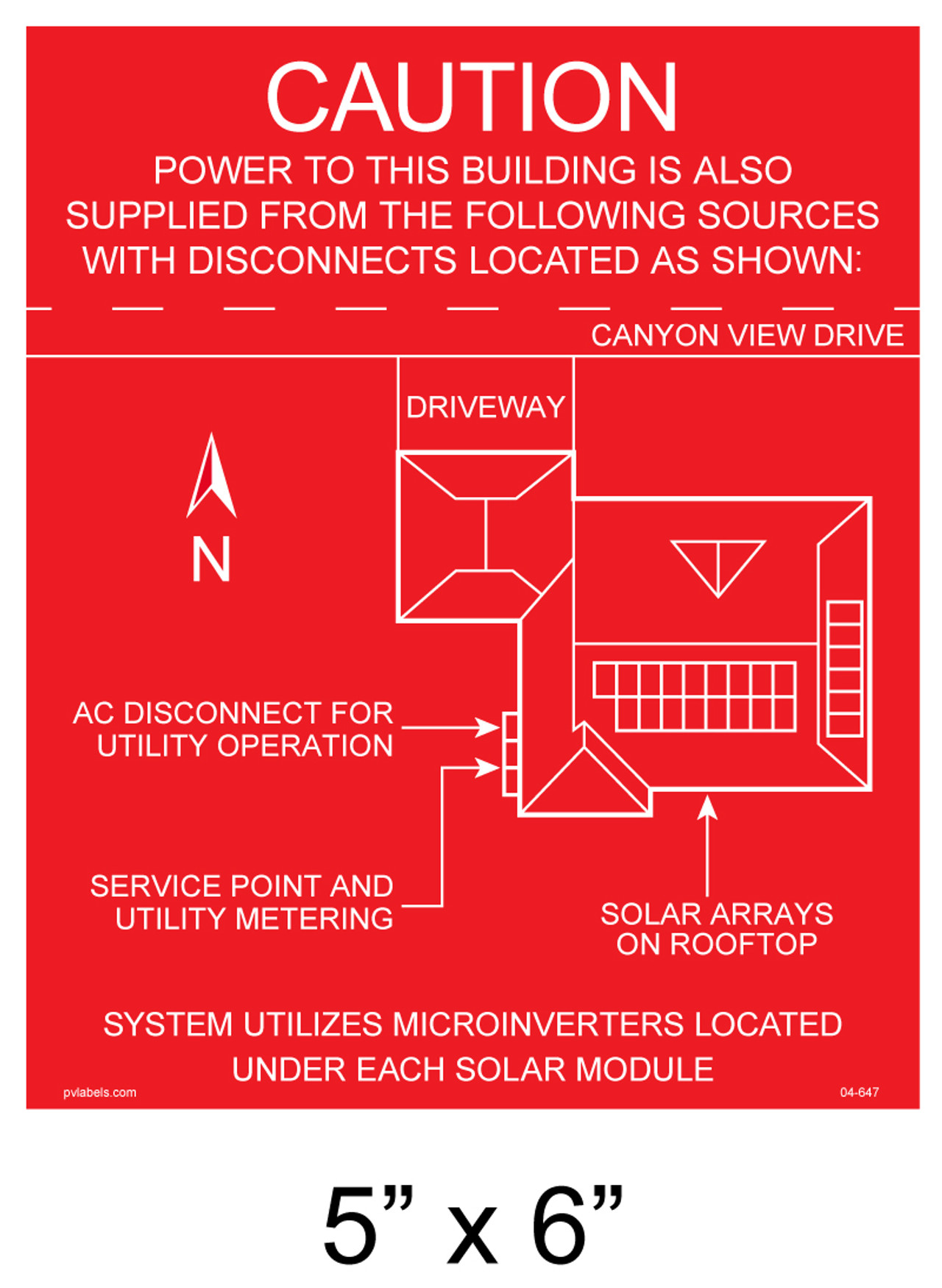 CAUTION

POWER TO THIS BUILDING IS ALSO SUPPLIED FROM THE FOLLOWING SOURCES WITH DISCONNECTS LOCATED AS SHOWN:

CANYON VIEW DRIVE

DRIVEWAY

N

AC DISCONNECT FOR UTILITY OPERATION

SERVICE POINT AND UTILITY METERING

SOLAR ARRAYS ON ROOFTOP

SYSTEM UTILIZES MICROINVERTERS LOCATED UNDER EACH SOLAR MODULE

pvlabels.com

04-647

5” x 6”