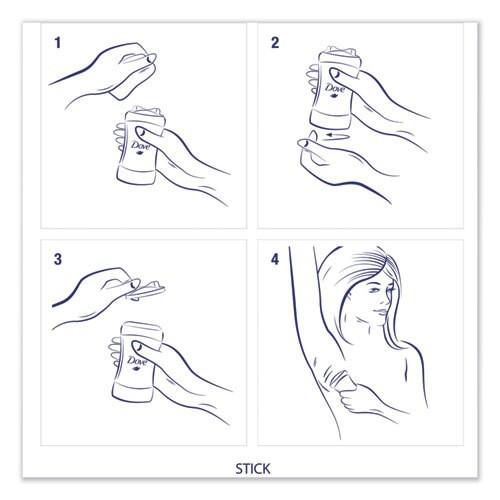 1

Dove

2

Dove

3

Dove

4

STICK