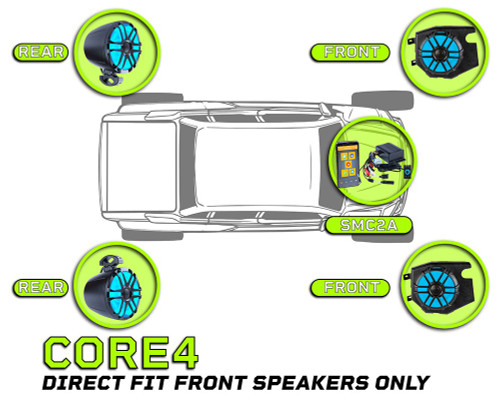 REAR

FRONT

SMC2A

REAR

FRONT

CORE4
DIRECT FIT FRONT SPEAKERS ONLY