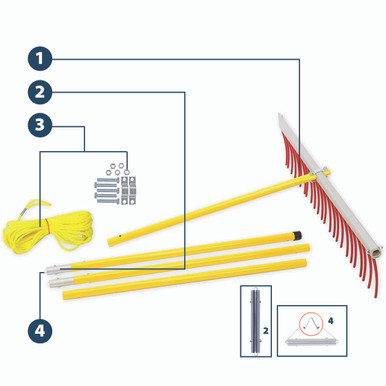 1
2
3
4
2
4