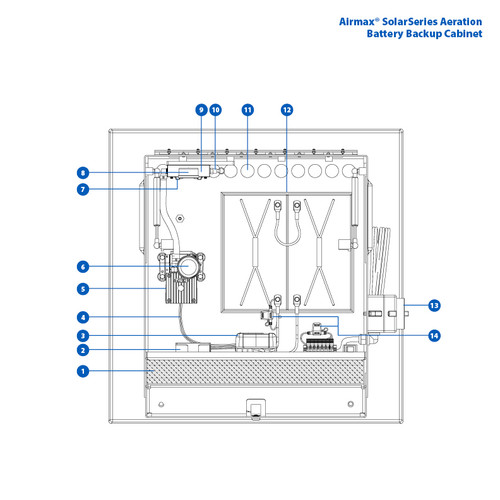 Airmax® SolarSeries Aeration
Battery Backup Cabinet

9
10
11
12
8
7
6
5
4
3
2
1
13
14