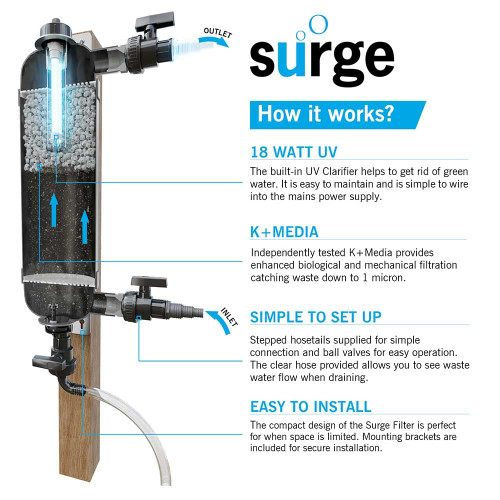 OUTLET

surge

How it works?

18 WATT UV

The built-in UV Clarifier helps to get rid of green water. It is easy to maintain and is simple to wire into the mains power supply.

K+MEDIA

Independently tested K+Media provides enhanced biological and mechanical filtration catching waste down to 1 micron.

INLET

SIMPLE TO SET UP

Stepped hosetails supplied for simple connection and ball valves for easy operation. The clear hose provided allows you to see waste water flow when draining.

EASY TO INSTALL

The compact design of the Surge Filter is perfect for when space is limited. Mounting brackets are included for secure installation.