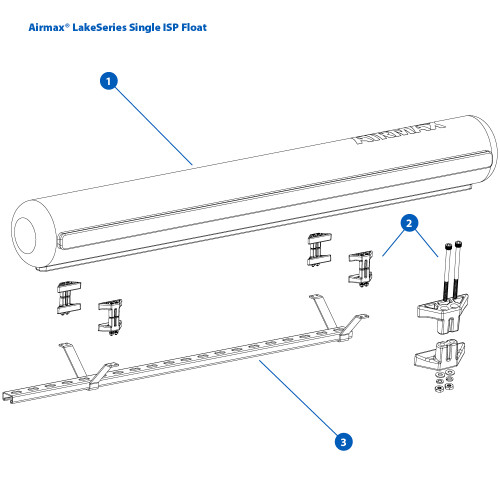 Airmax® LakeSeries Single ISP Float

1

AIRMAX

2

3