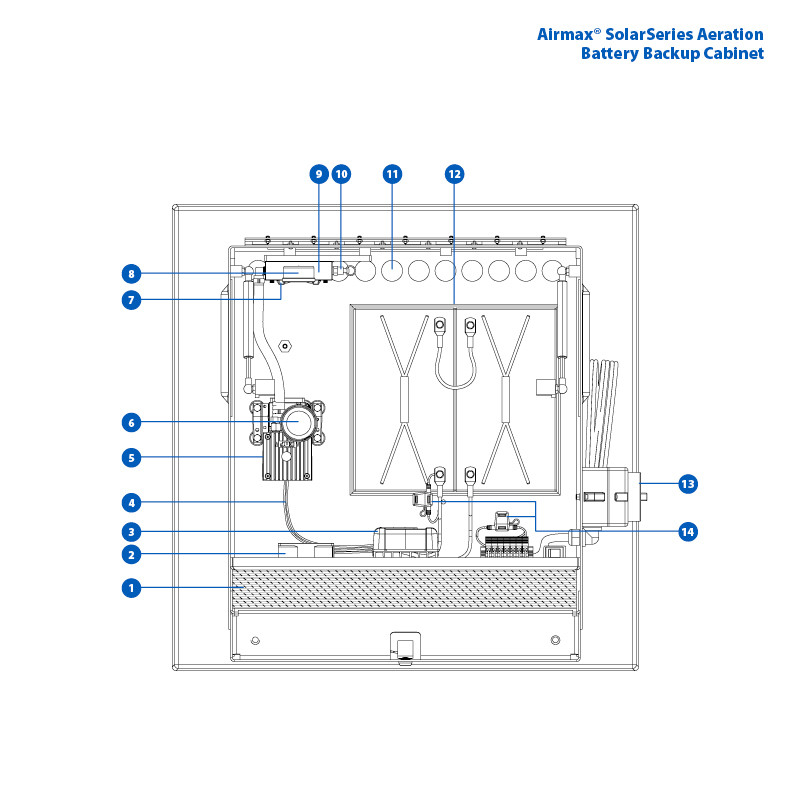 Airmax® SolarSeries Aeration
Battery Backup Cabinet

9
10
11
12
8
7
6
5
4
3
2
1
13
14