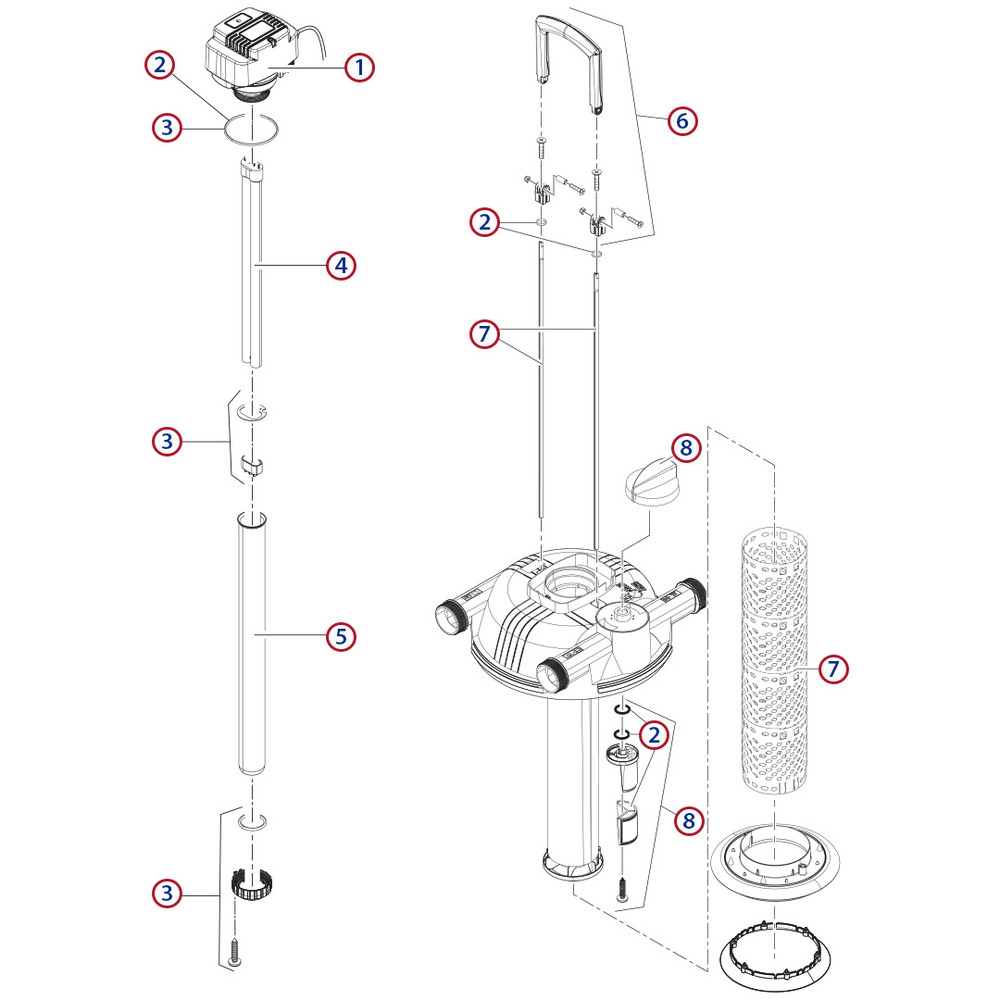 2
1
3
4
3
5
3
6
2
7
8
7
2
8