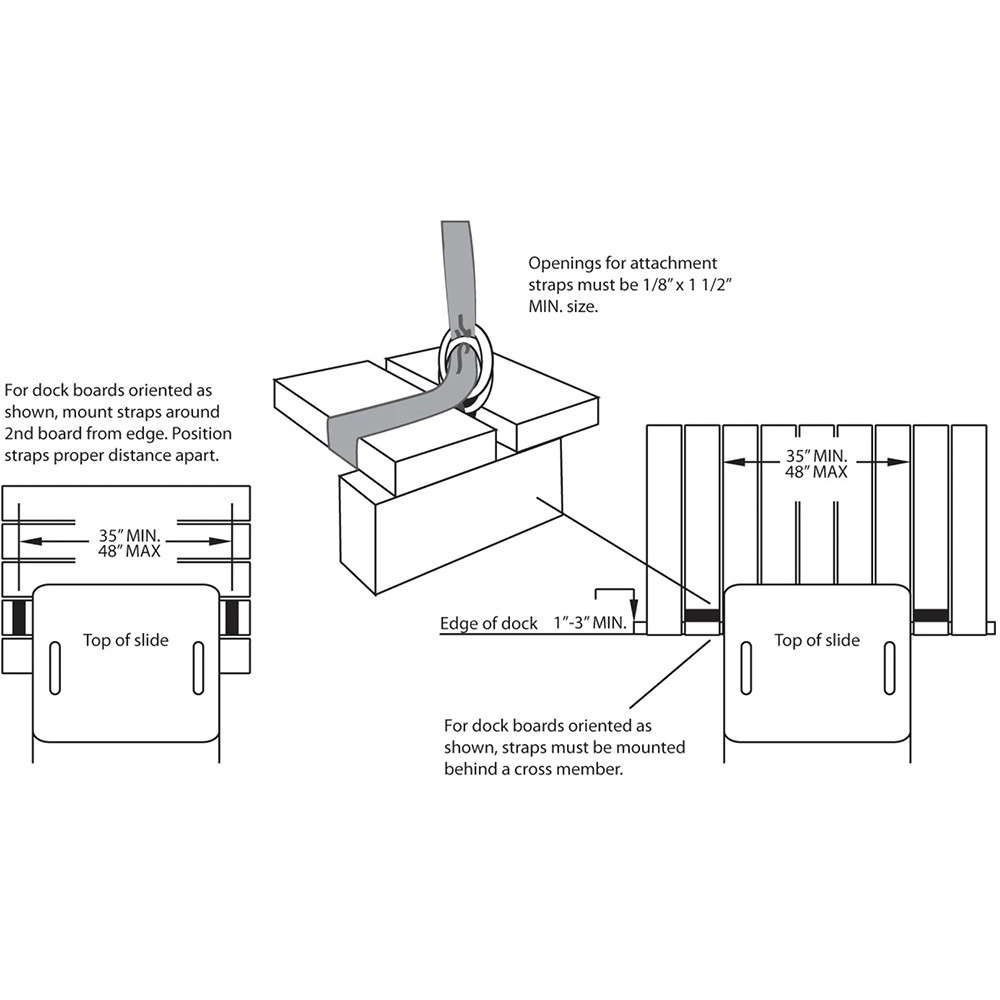 Openings for attachment straps must be 1/8" x 1 1/2" MIN. size.

For dock boards oriented as shown, mount straps around 2nd board from edge. Position straps proper distance apart.

35" MIN.
48" MAX

Top of slide

35" MIN.
48" MAX

Edge of dock

1"-3" MIN.

Top of slide

For dock boards oriented as shown, straps must be mounted behind a cross member.