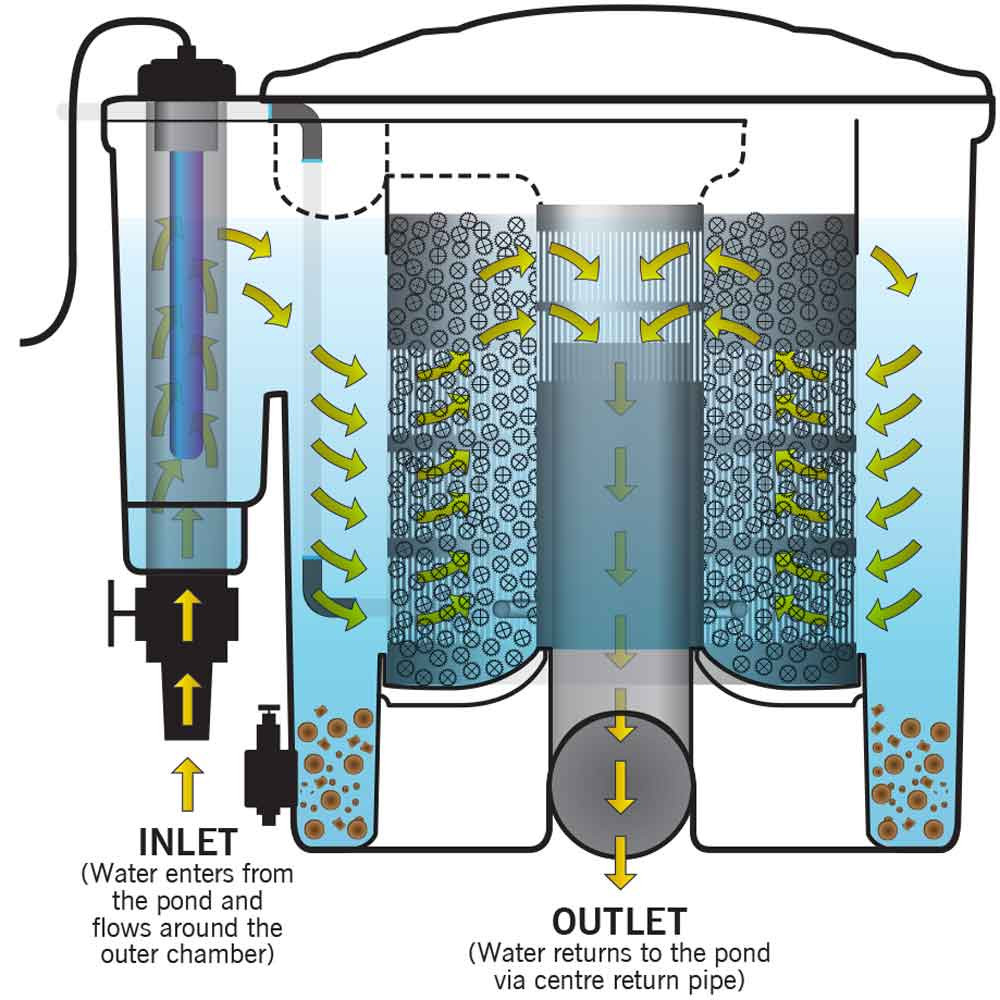 INLET
(Water enters from the pond and flows around the outer chamber)

OUTLET
(Water returns to the pond via centre return pipe)