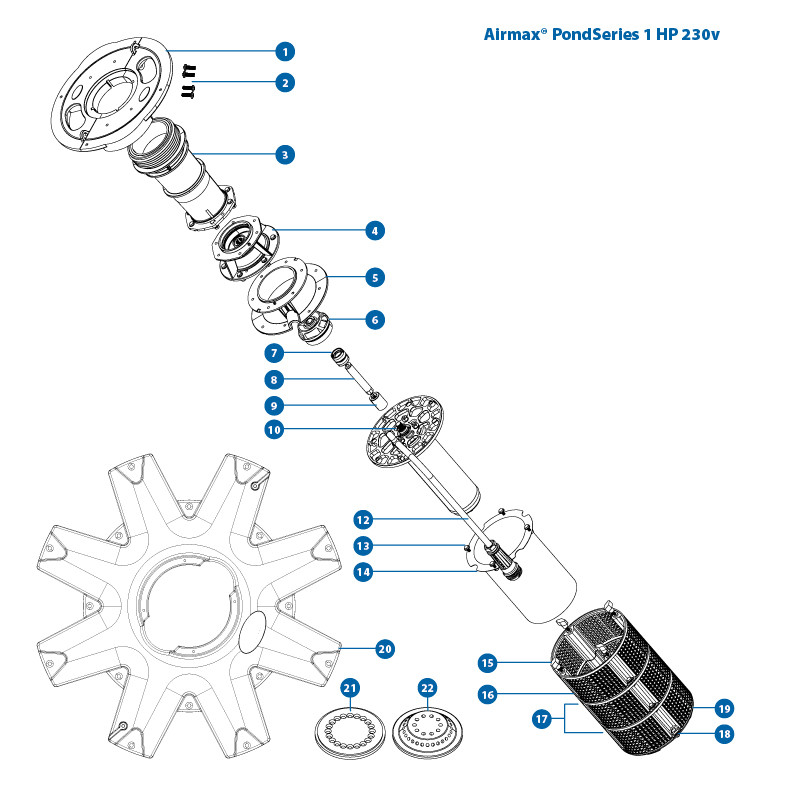 Airmax® PondSeries 1 HP 230v

1
2
3
4
5
6
7
8
9
10
12
13
14
15
16
17
18
19
20
21
22