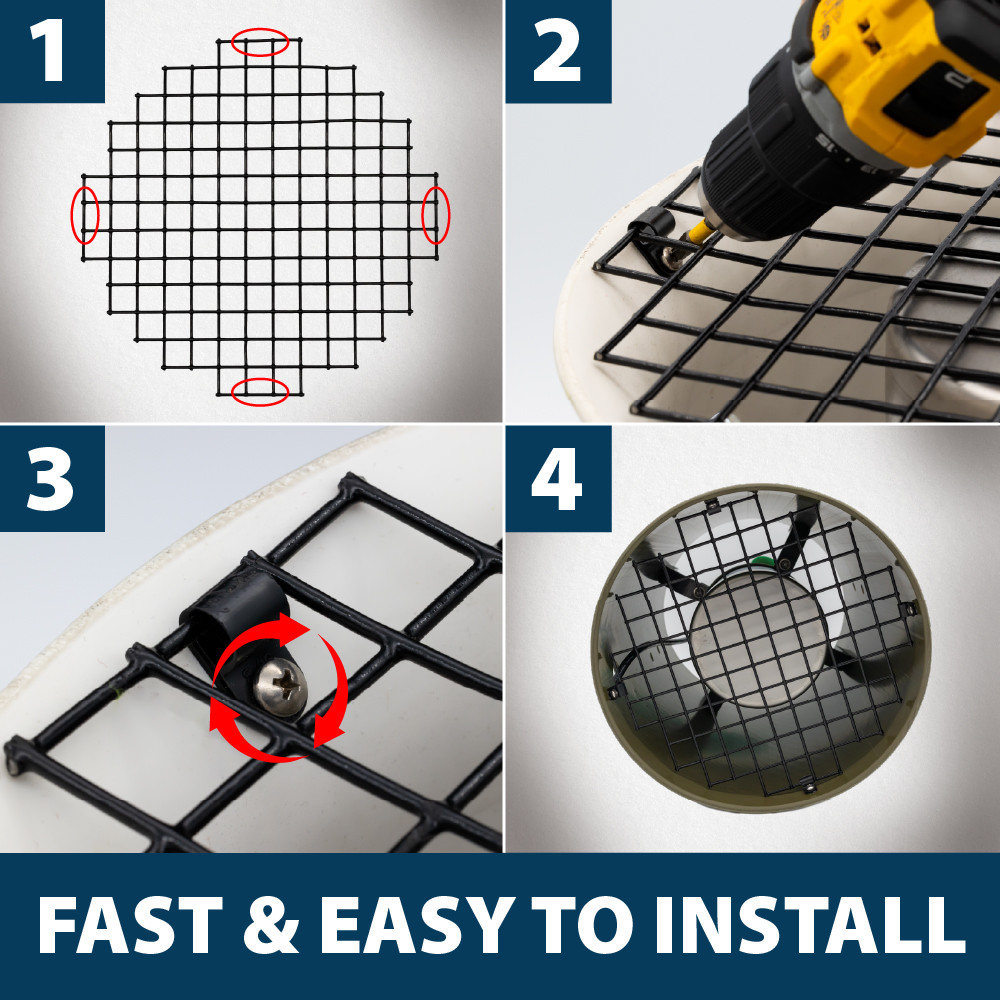 1

2

3

4

FAST & EASY TO INSTALL