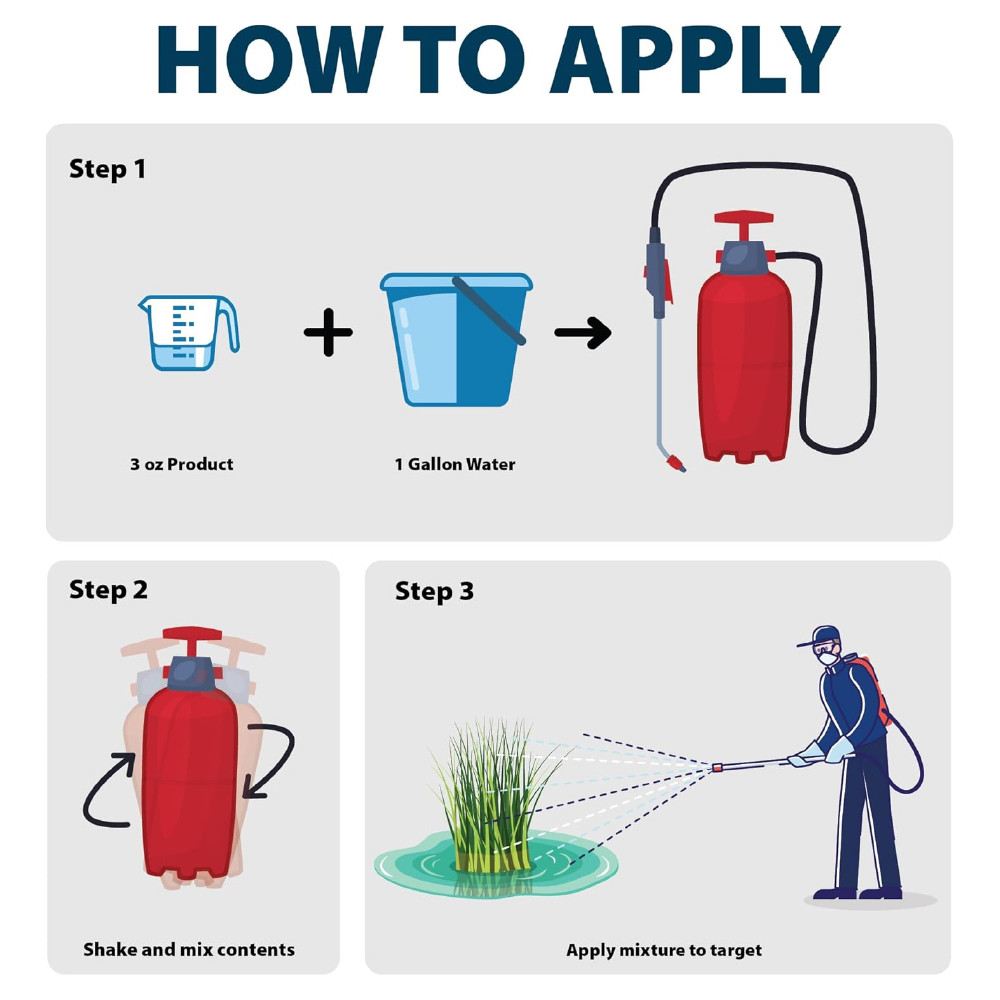 HOW TO APPLY

Step 1

3 oz Product

1 Gallon Water

Step 2

Shake and mix contents

Step 3

Apply mixture to target