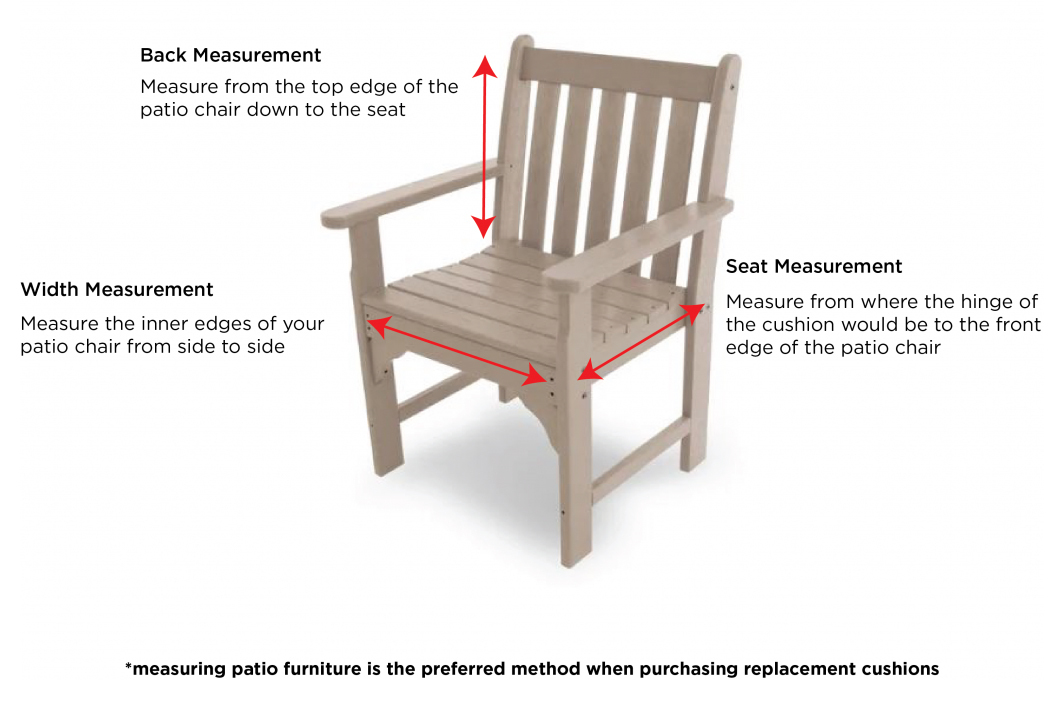 Back Measurement
Measure from the top edge of the patio chair down to the seat

Width Measurement
Measure the inner edges of your patio chair from side to side

Seat Measurement
Measure from where the hinge of the cushion would be to the front edge of the patio chair

*measuring patio furniture is the preferred method when purchasing replacement cushions