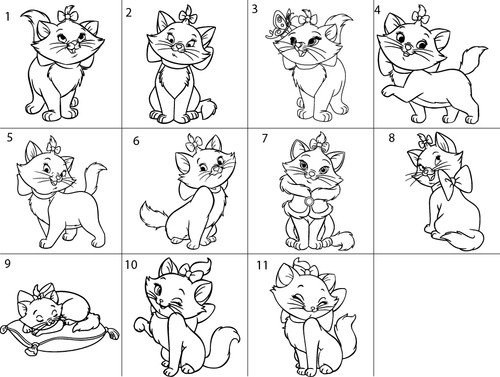 1
2
3
4
5
6
7
8
9
10
11