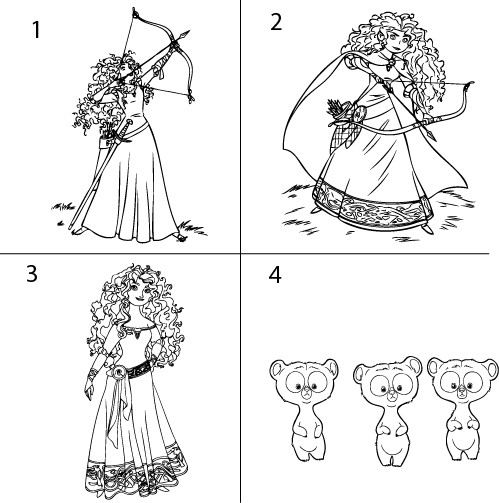 1

2

3

4