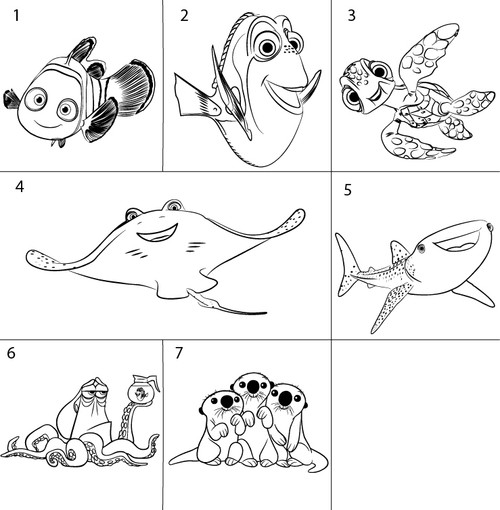 1

2

3

4

5

6

7