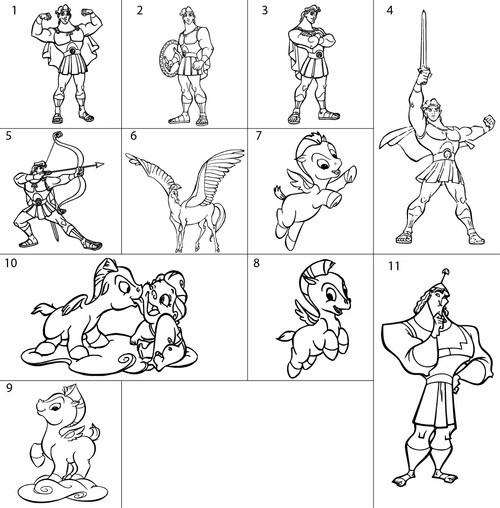 1

2

3

4

5

6

7

10

8

11

9