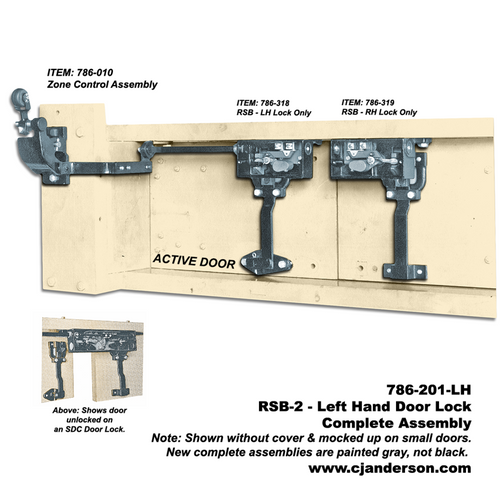 ITEM: 786-010
Zone Control Assembly

ITEM: 786-318
RSB - LH Lock Only

ITEM: 786-319
RSB - RH Lock Only

ACTIVE DOOR

Above: Shows door unlocked on an SDC Door Lock.

786-201-LH
RSB-2 - Left Hand Door Lock
Complete Assembly
Note: Shown without cover & mocked up on small doors.
New complete assemblies are painted gray, not black.
www.cjanderson.com