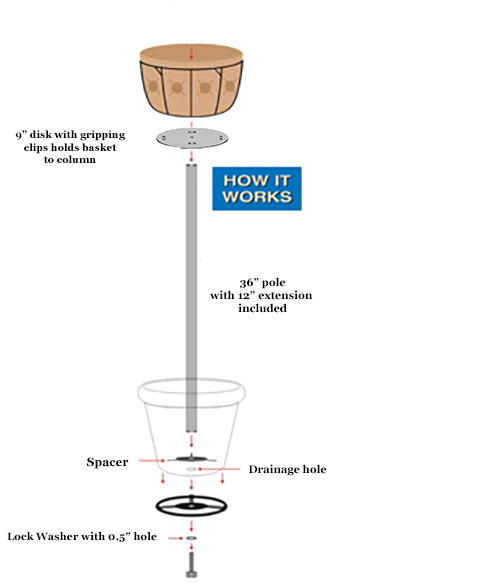 9” disk with gripping clips holds basket to column

HOW IT WORKS

36” pole with 12” extension included

Spacer

Drainage hole

Lock Washer with 0.5” hole