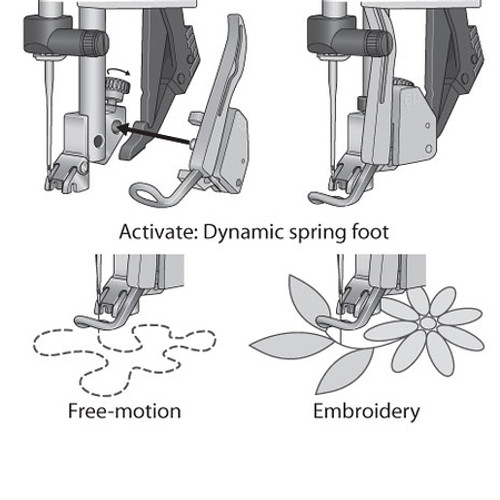 Activate: Dynamic spring foot

Free-motion

Embroidery