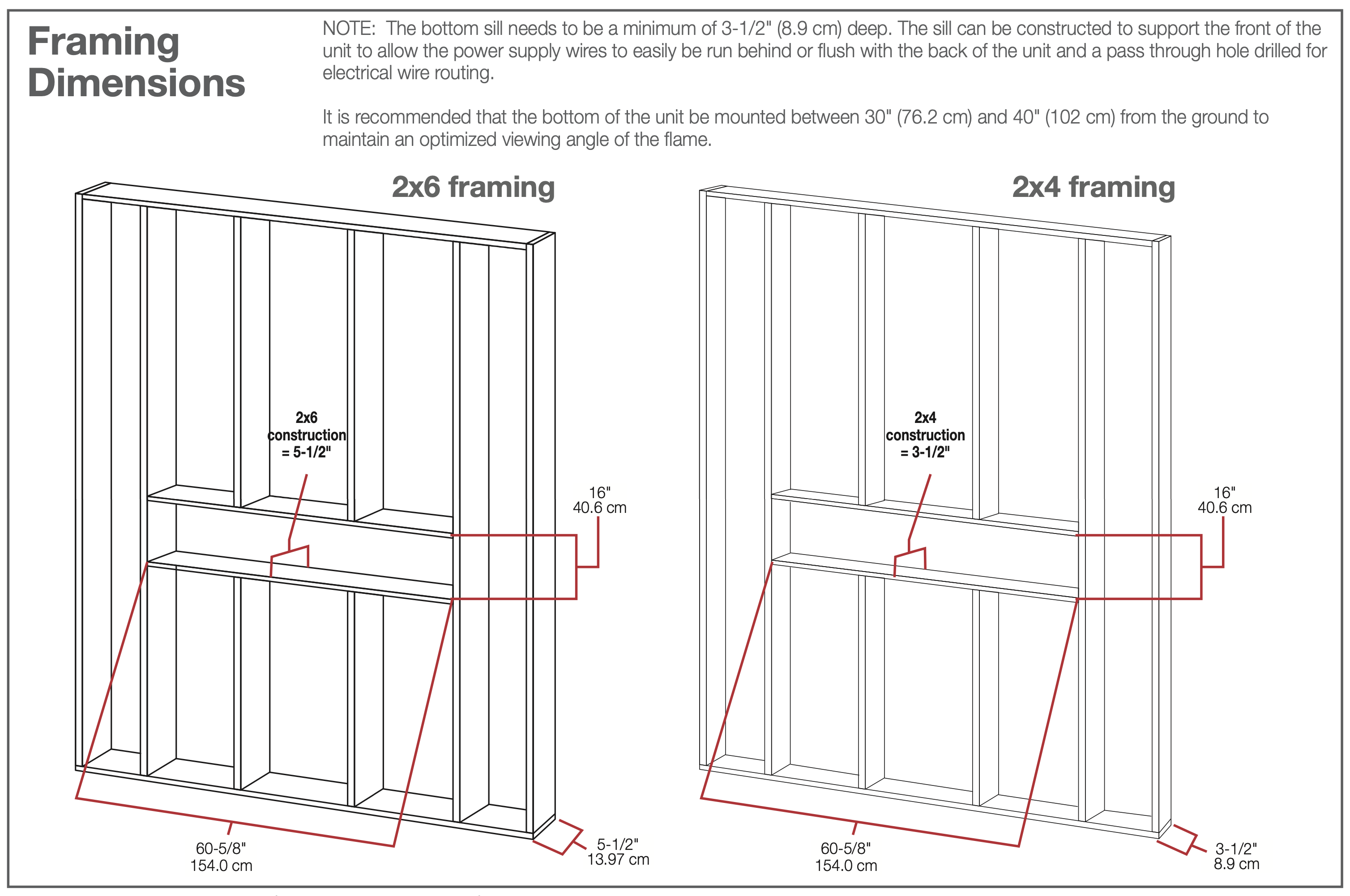 Framing Dimensions

NOTE: The bottom sill needs to be a minimum of 3-1/2" (8.9 cm) deep. The sill can be constructed to support the front of the unit to allow the power supply wires to easily be run behind or flush with the back of the unit and a pass through hole drilled for electrical wire routing.

It is recommended that the bottom of the unit be mounted between 30" (76.2 cm) and 40" (102 cm) from the ground to maintain an optimized viewing angle of the flame.

2x6 framing

2x6 construction = 5-1/2"

16" 40.6 cm

60-5/8" 154.0 cm

5-1/2" 13.97 cm

2x4 framing

2x4 construction = 3-1/2"

16" 40.6 cm

60-5/8" 154.0 cm

3-1/2" 8.9 cm