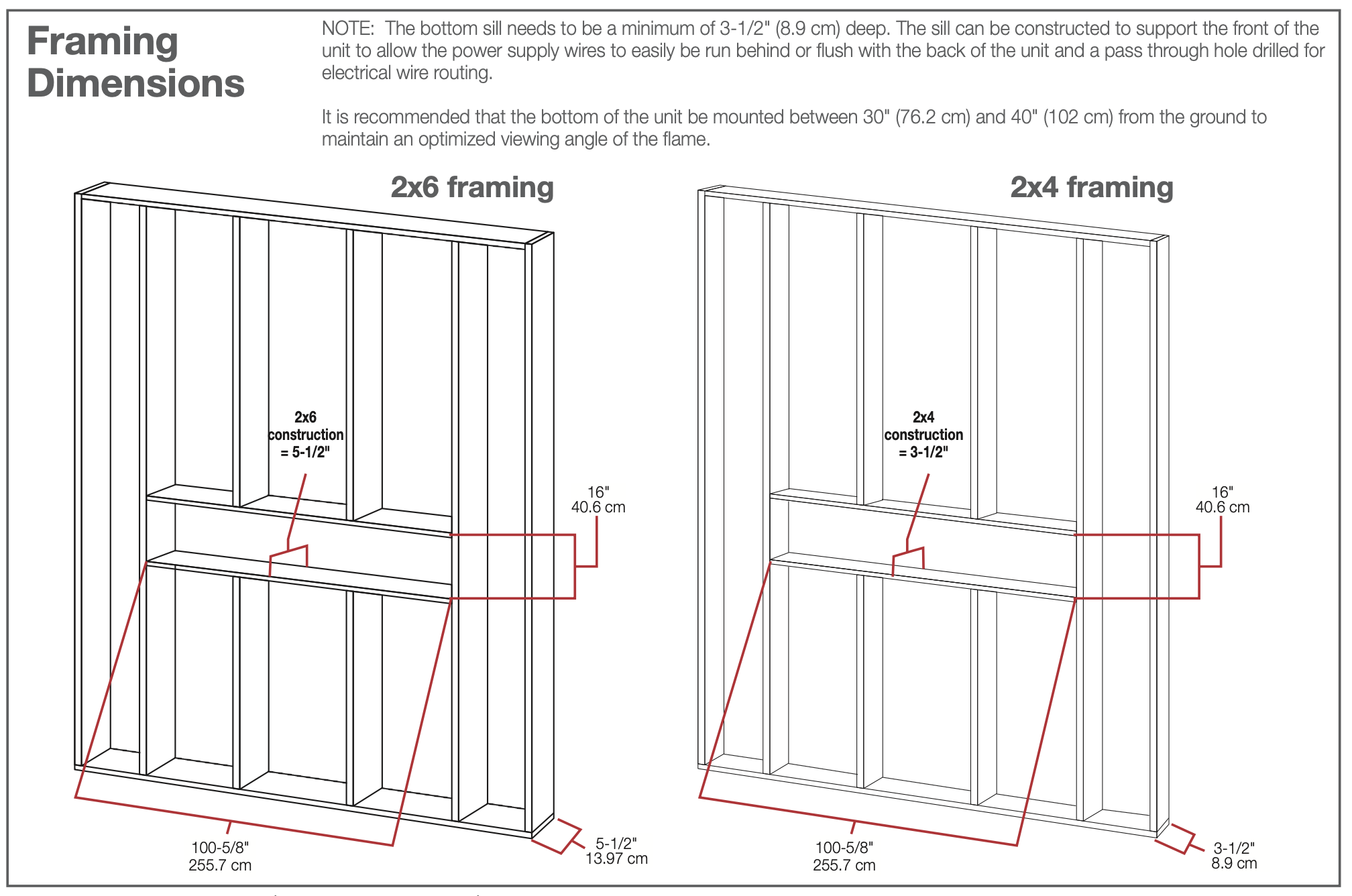 Framing Dimensions

NOTE: The bottom sill needs to be a minimum of 3-1/2" (8.9 cm) deep. The sill can be constructed to support the front of the unit to allow the power supply wires to easily be run behind or flush with the back of the unit and a pass through hole drilled for electrical wire routing.

It is recommended that the bottom of the unit be mounted between 30" (76.2 cm) and 40" (102 cm) from the ground to maintain an optimized viewing angle of the flame.

2x6 framing

2x6 construction = 5-1/2"

16" 40.6 cm

100-5/8" 255.7 cm

5-1/2" 13.97 cm

2x4 framing

2x4 construction = 3-1/2"

16" 40.6 cm

100-5/8" 255.7 cm

3-1/2" 8.9 cm