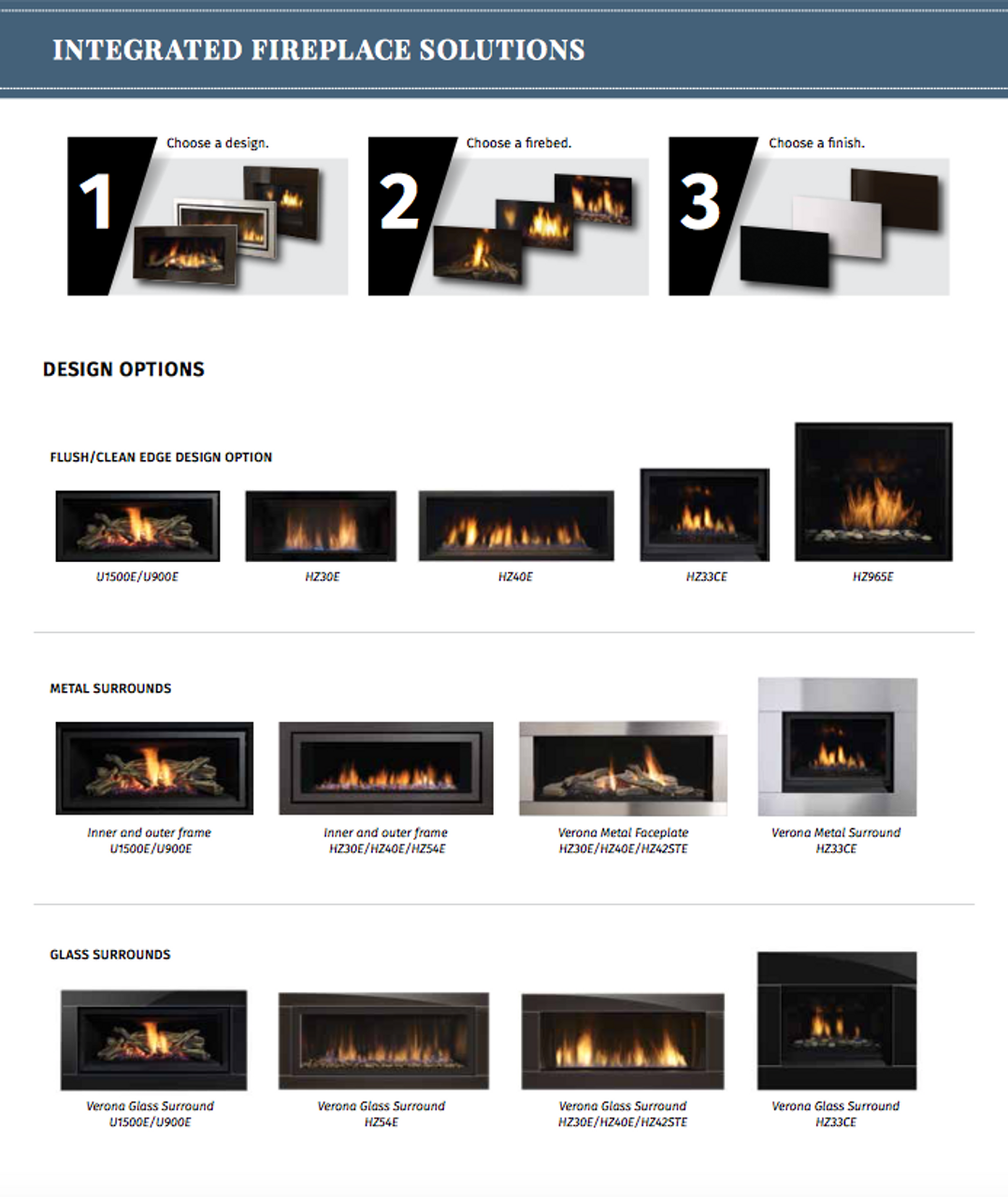 INTEGRATED FIREPLACE SOLUTIONS

1 Choose a design.

2 Choose a firebed.

3 Choose a finish.

DESIGN OPTIONS

FLUSH/CLEAN EDGE DESIGN OPTION

U1500E/U900E

HZ30E

HZ40E

HZ33CE

HZ965E

METAL SURROUNDS

Inner and outer frame U1500E/U900E

Inner and outer frame HZ30E/HZ40E/HZ54E

Verona Metal Faceplate HZ30E/HZ40E/HZ42STE

Verona Metal Surround HZ33CE

GLASS SURROUNDS

Verona Glass Surround U1500E/U900E

Verona Glass Surround HZ54E

Verona Glass Surround HZ30E/HZ40E/HZ42STE

Verona Glass Surround HZ33CE