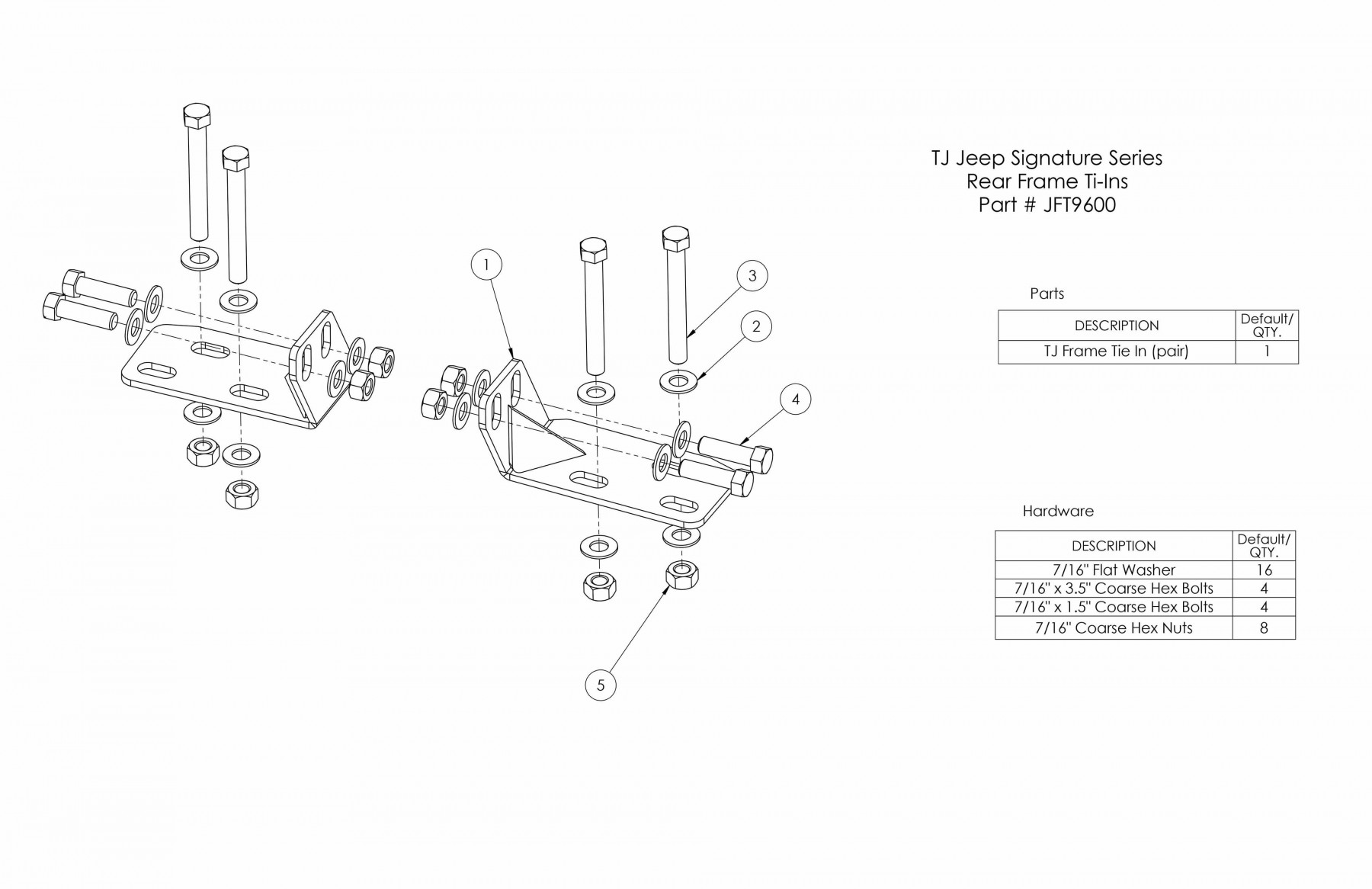 1

3

2

4

5

TJ Jeep Signature Series
Rear Frame Ti-Ins
Part # JFT9600

Parts

| DESCRIPTION | Default/ QTY. |
|---|---|
| TJ Frame Tie In (pair) | 1 |

Hardware

| DESCRIPTION | Default/ QTY. |
|---|---|
| 7/16" Flat Washer | 16 |
| 7/16" x 3.5" Coarse Hex Bolts | 4 |
| 7/16" x 1.5" Coarse Hex Bolts | 4 |
| 7/16" Coarse Hex Nuts | 8 |