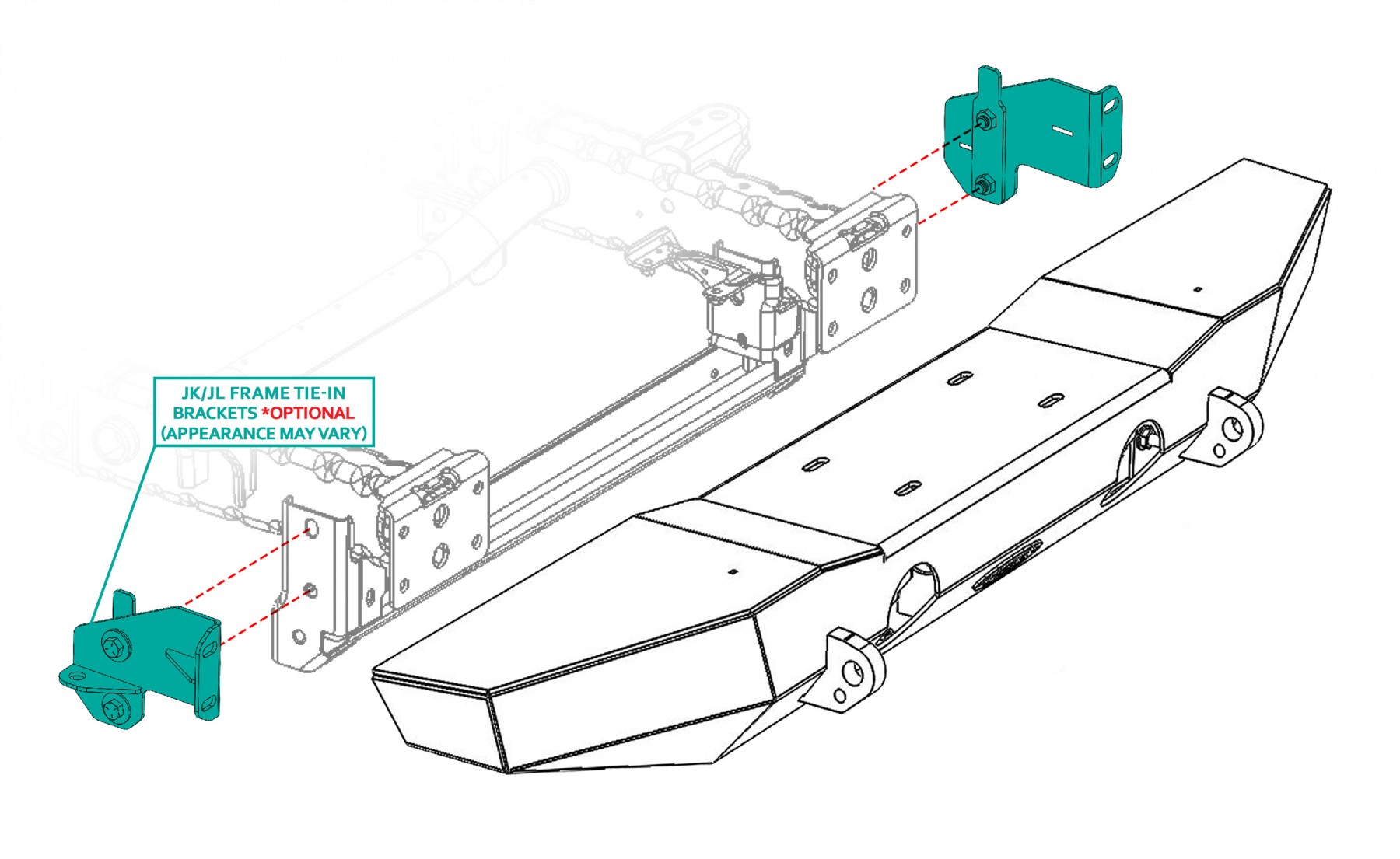 JK/JL FRAME TIE-IN BRACKETS *OPTIONAL (APPEARANCE MAY VARY)