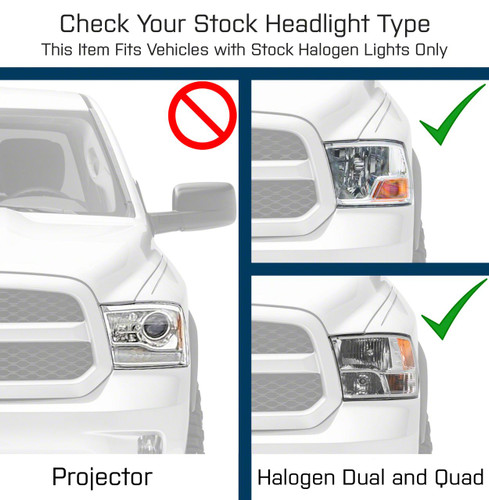 Check Your Stock Headlight Type
This Item Fits Vehicles with Stock Halogen Lights Only

Projector

Halogen Dual and Quad