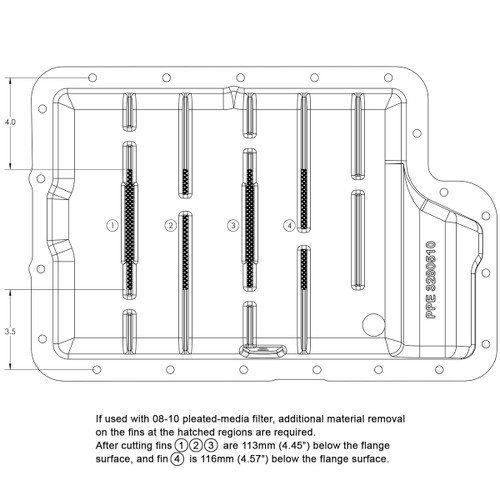 4.0

3.5

1

2

3

4

PPE 3280510

If used with 08-10 pleated-media filter, additional material removal on the fins at the hatched regions are required.
After cutting fins 1 2 3 are 113mm (4.45") below the flange surface, and fin 4 is 116mm (4.57") below the flange surface.