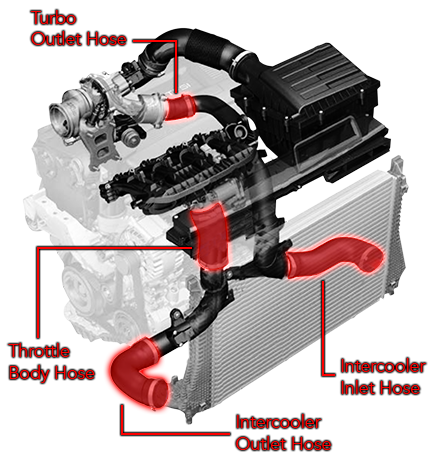 Turbo Outlet Hose

Throttle Body Hose

Intercooler Inlet Hose

Intercooler Outlet Hose