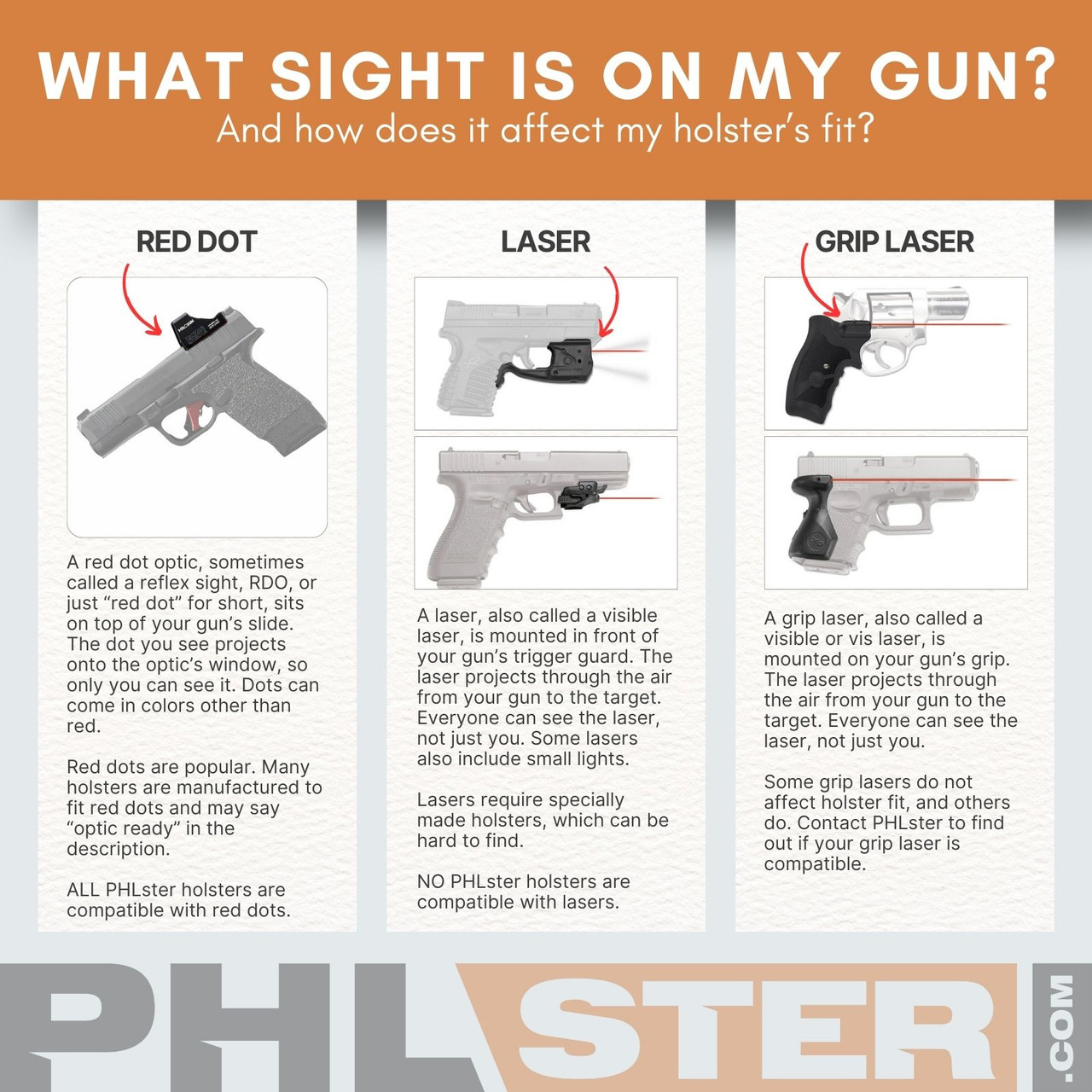 WHAT SIGHT IS ON MY GUN?
And how does it affect my holster's fit?

RED DOT

A red dot optic, sometimes called a reflex sight, RDO, or just "red dot" for short, sits on top of your gun's slide. The dot you see projects onto the optic's window, so only you can see it. Dots can come in colors other than red.

Red dots are popular. Many holsters are manufactured to fit red dots and may say "optic ready" in the description.

ALL PHLster holsters are compatible with red dots.

LASER

A laser, also called a visible laser, is mounted in front of your gun's trigger guard. The laser projects through the air from your gun to the target. Everyone can see the laser, not just you. Some lasers also include small lights.

Lasers require specially made holsters, which can be hard to find.

NO PHLster holsters are compatible with lasers.

GRIP LASER

A grip laser, also called a visible or vis laser, is mounted on your gun's grip. The laser projects through the air from your gun to the target. Everyone can see the laser, not just you.

Some grip lasers do not affect holster fit, and others do. Contact PHLster to find out if your grip laser is compatible.

PHLSTER .COM