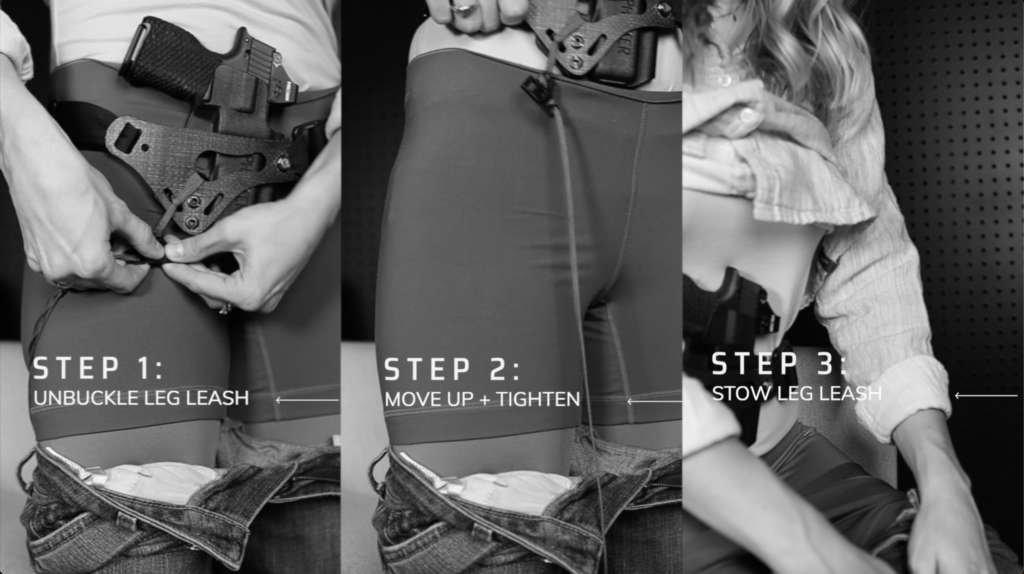 STEP 1:
UNBUCKLE LEG LEASH

STEP 2:
MOVE UP + TIGHTEN

STEP 3:
STOW LEG LEASH