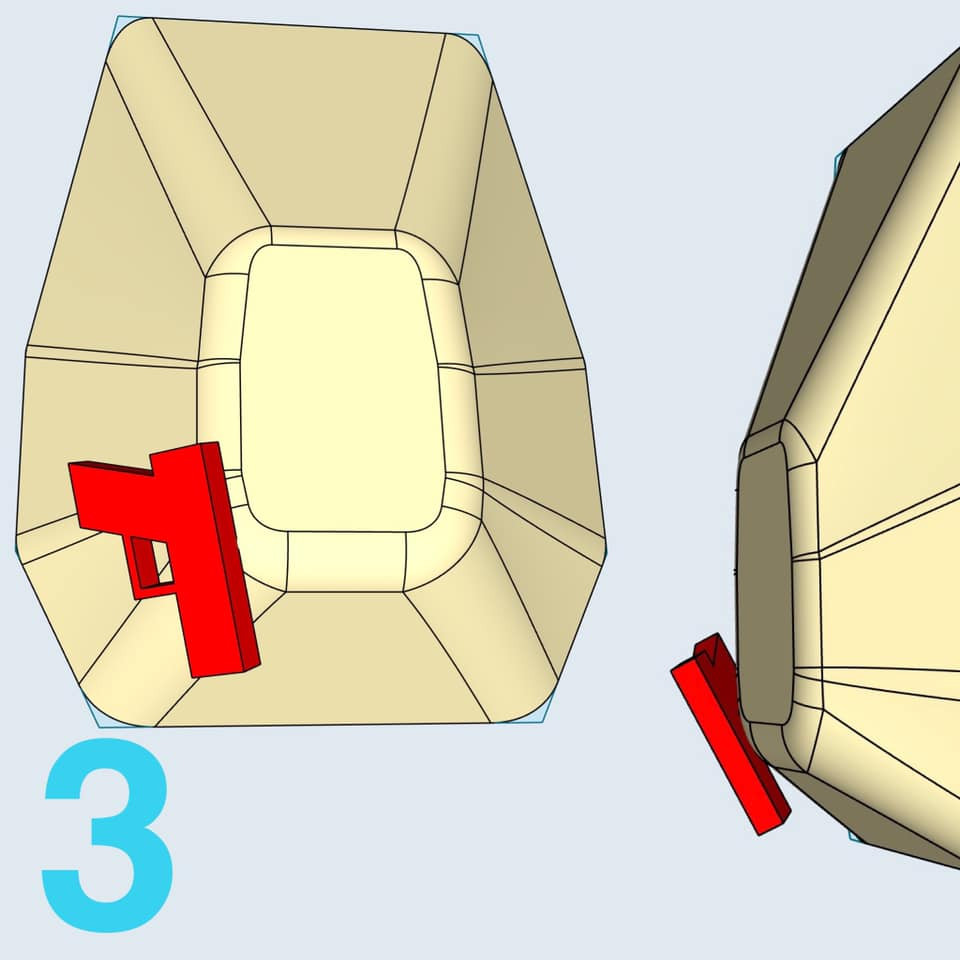 3