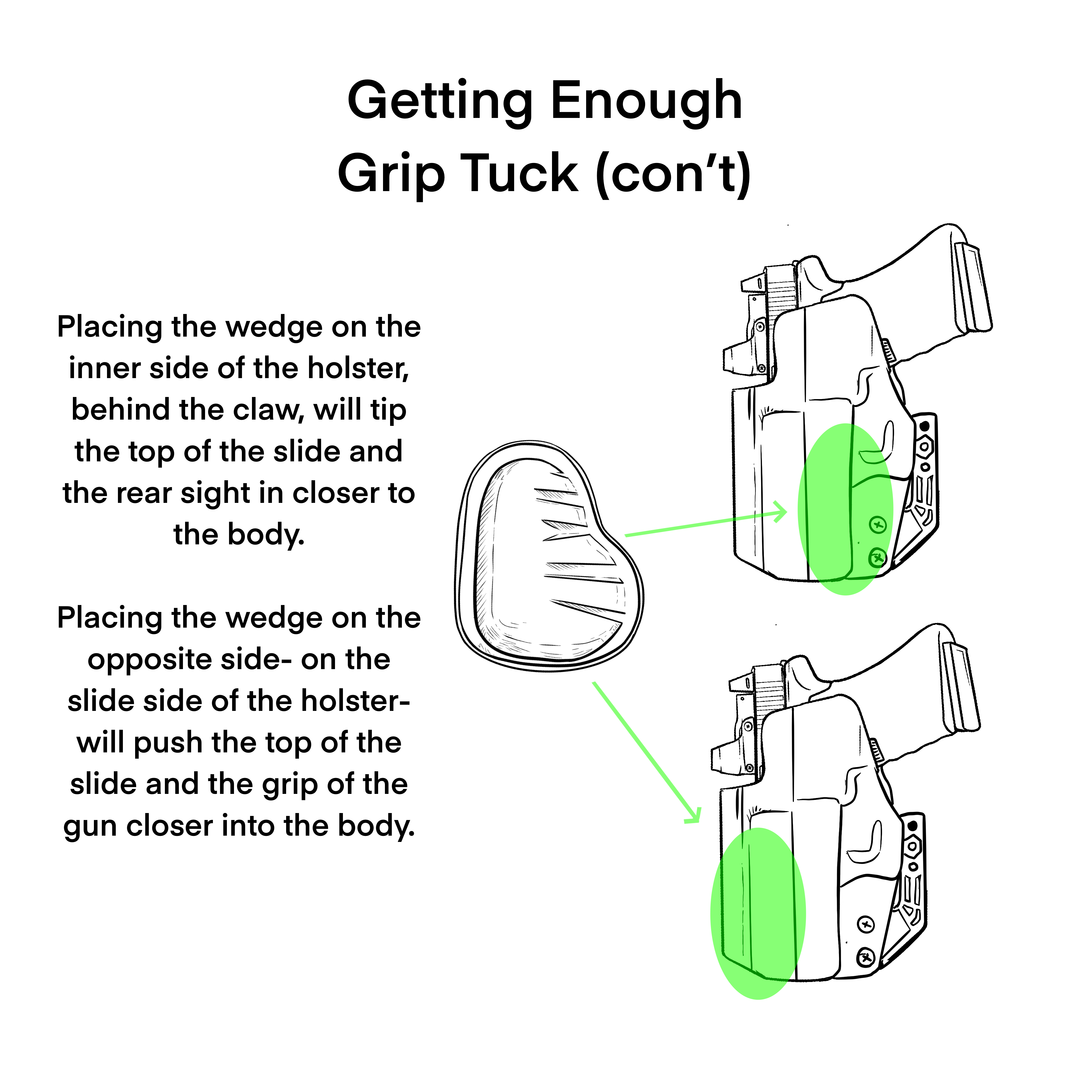 Getting Enough Grip Tuck (con't)

Placing the wedge on the inner side of the holster, behind the claw, will tip the top of the slide and the rear sight in closer to the body.

Placing the wedge on the opposite side- on the slide side of the holster- will push the top of the slide and the grip of the gun closer into the body.