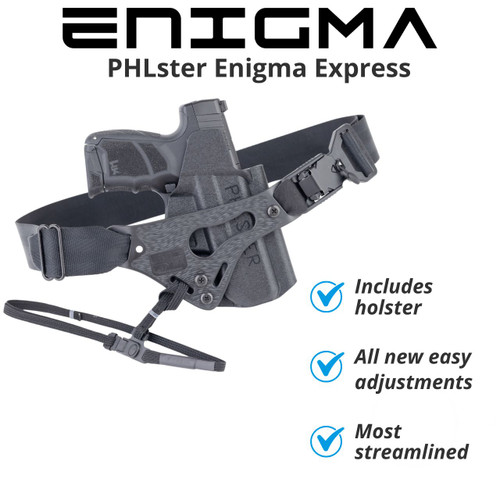 ENIGMA
PHLster Enigma Express

PHLSTER

Includes holster

All new easy adjustments

Most streamlined