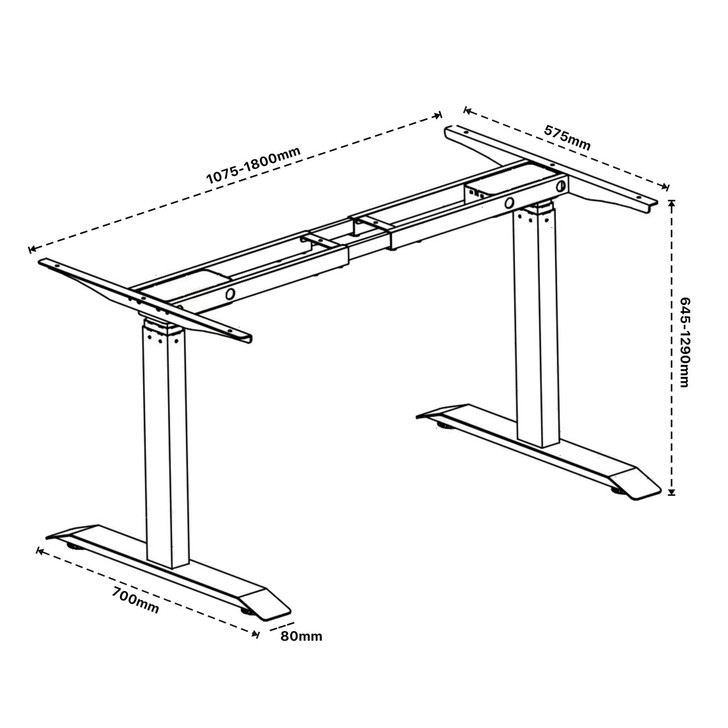 1075-1800mm
575mm
645-1290mm
700mm
80mm