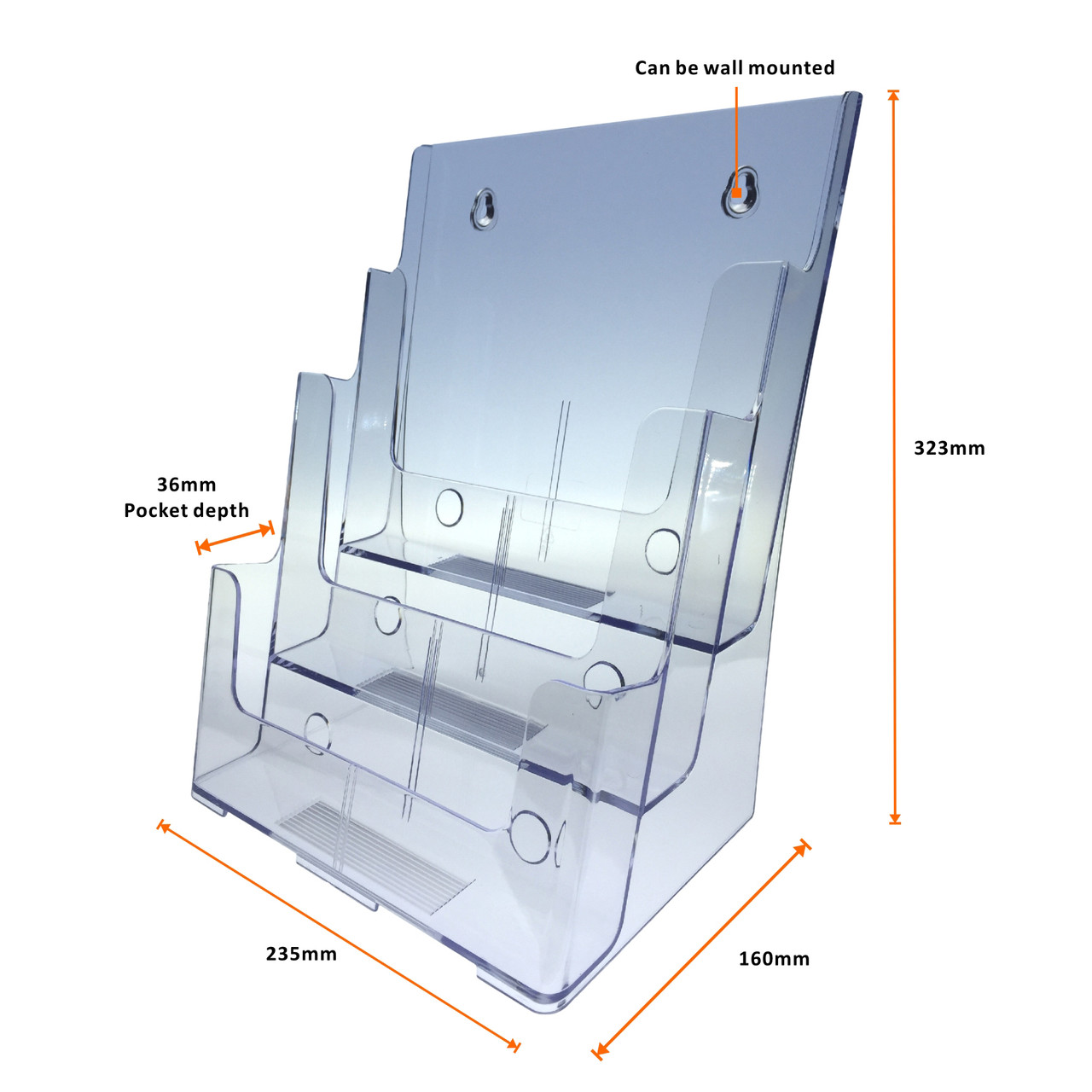 Can be wall mounted

323mm

36mm
Pocket depth

235mm

160mm