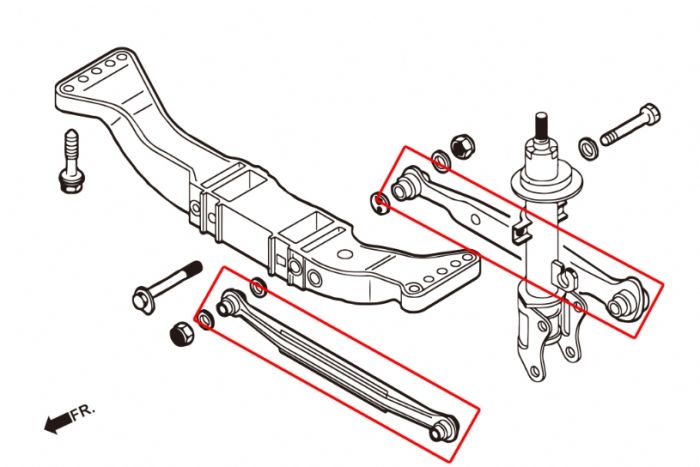 FR.