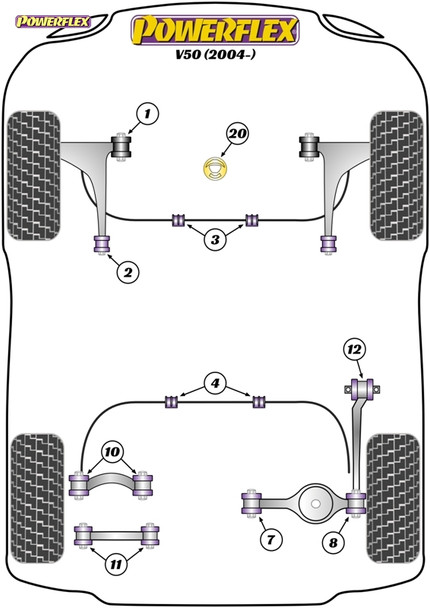 POWERFLEX

POWERFLEX

V50 (2004-)

1

20

3

2

12

4

10

7

8

11