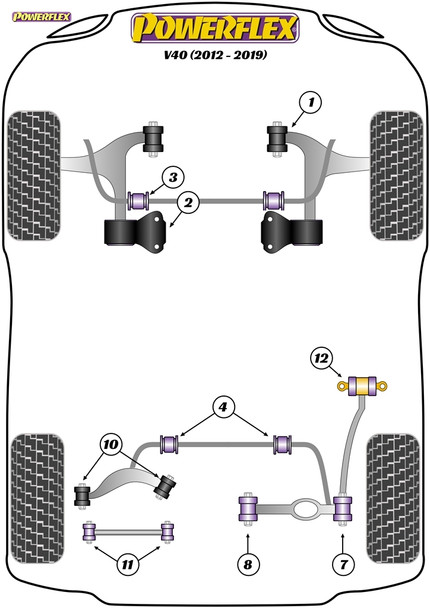 POWERFLEX

POWERFLEX

V40 (2012 - 2019)

1

3

2

12

4

10

11

8

7