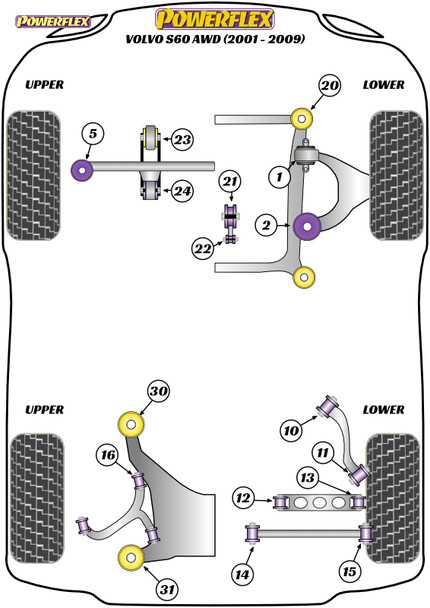 POWERFLEX

POWERFLEX
VOLVO S60 AWD (2001 - 2009)

UPPER

LOWER

20
5
23
1
24
21
2
22

UPPER

LOWER

30
10
16
11
13
12
14
15
31