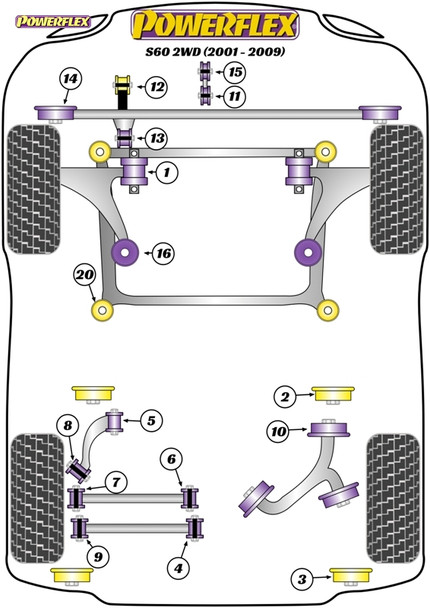 POWERFLEX

POWERFLEX

S60 2WD (2001 - 2009)

14
12
15
11
13
1
16
20
2
5
8
10
6
7
9
4
3