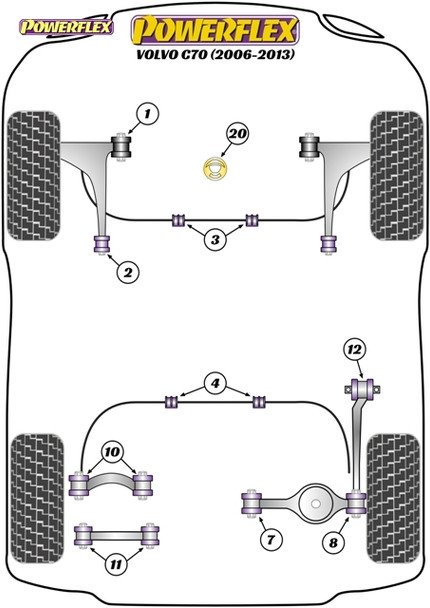 POWERFLEX
POWERFLEX
VOLVO C70 (2006-2013)
1
20
3
2
12
4
10
7
8
11