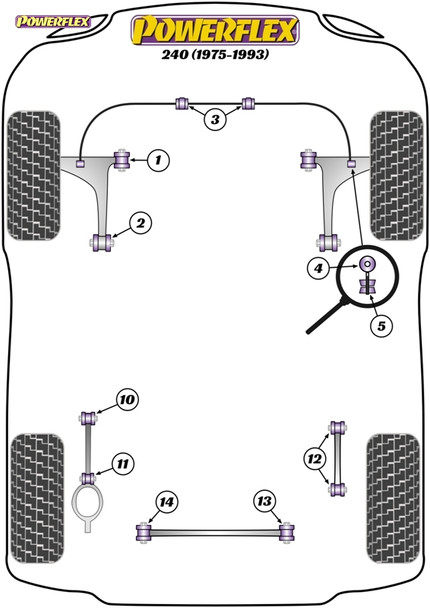 POWERFLEX
POWERFLEX
240 (1975-1993)
3
1
2
4
5
10
11
12
14
13