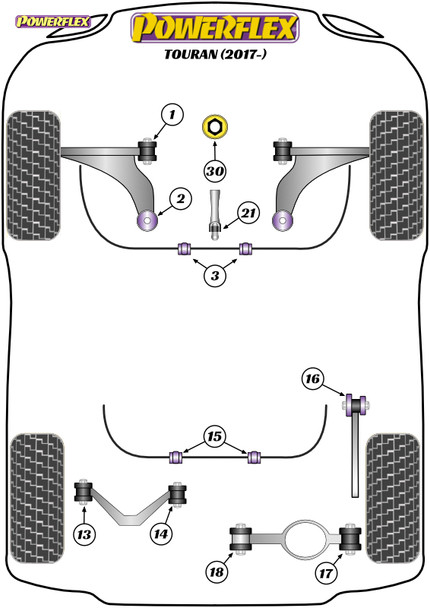 POWERFLEX
POWERFLEX
TOURAN (2017-)

1
30
2
21
3
16
15
13
14
18
17